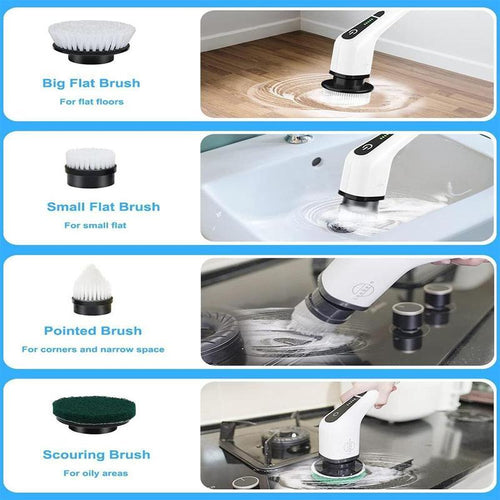 Big Flat Brush
For flat floors

Small Flat Brush
For small flat

Pointed Brush
For corners and narrow space

Scouring Brush
For oily areas